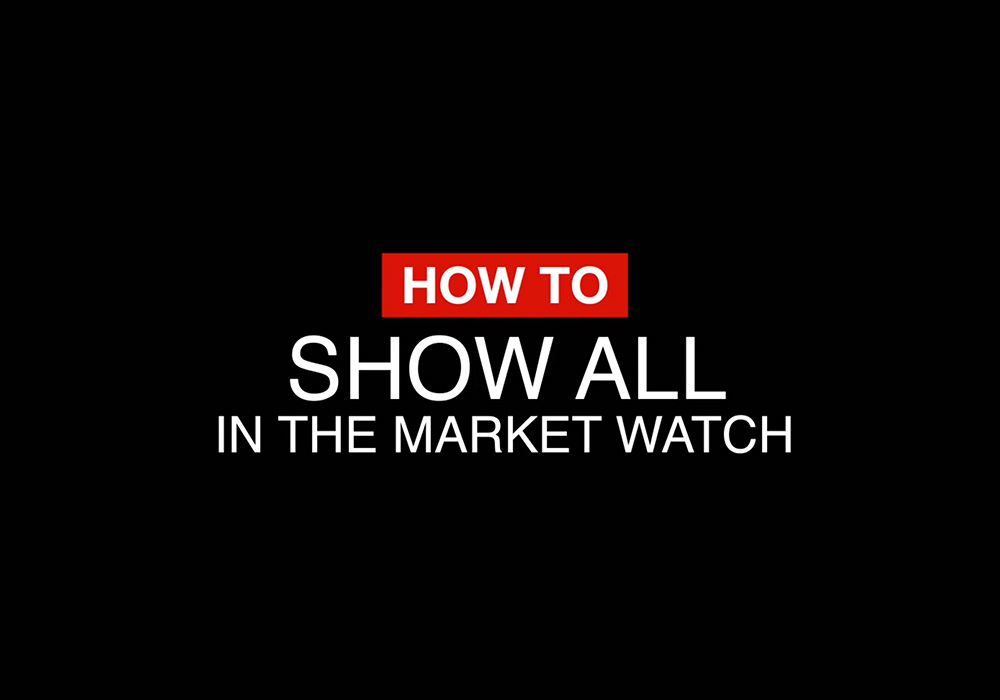 HOW TO
SHOW ALL
IN THE MARKET WATCH